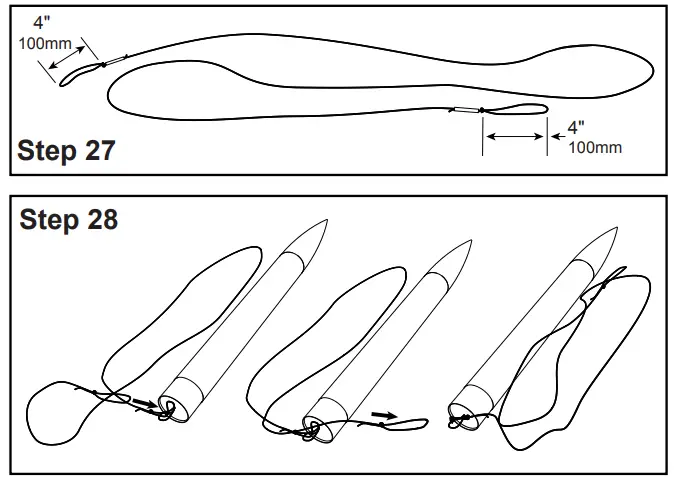 4"
100mm

4"
100mm

Step 27

Step 28