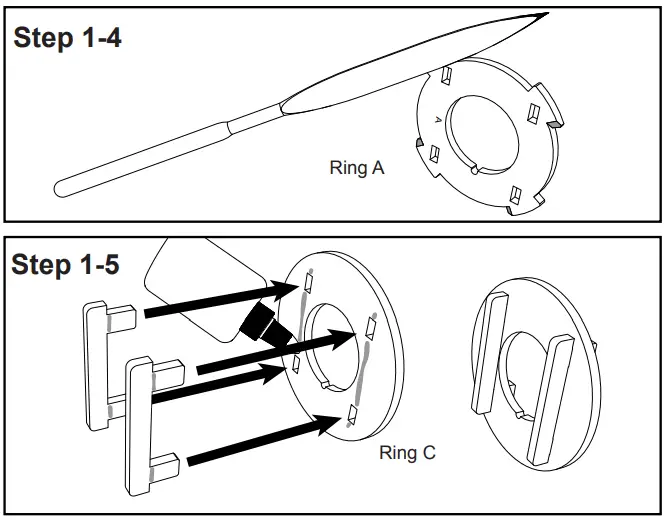 Step 1-4

A

Ring A

Step 1-5

Ring C