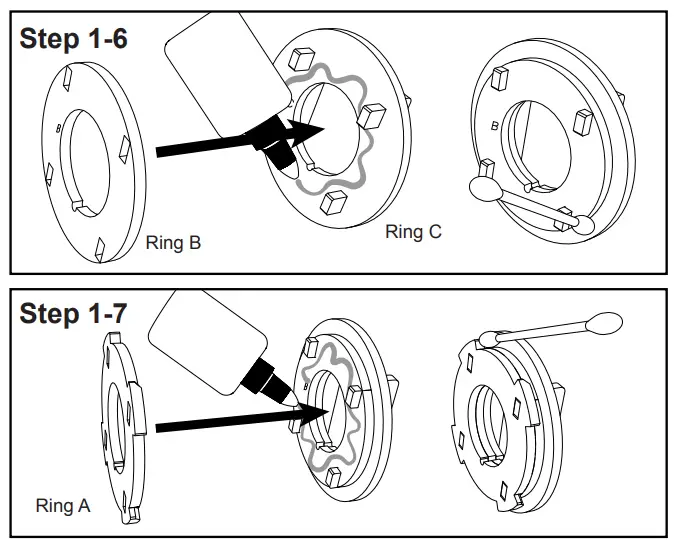 Step 1-6

B

Ring B

Ring C

B

Step 1-7

B

Ring A