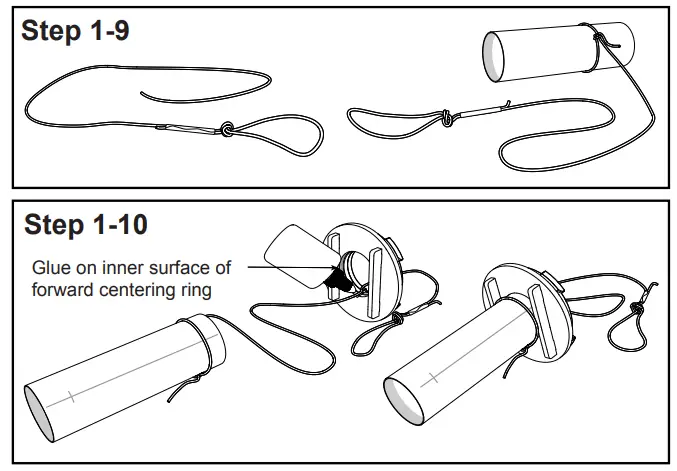 Step 1-9

Step 1-10

Glue on inner surface of forward centering ring