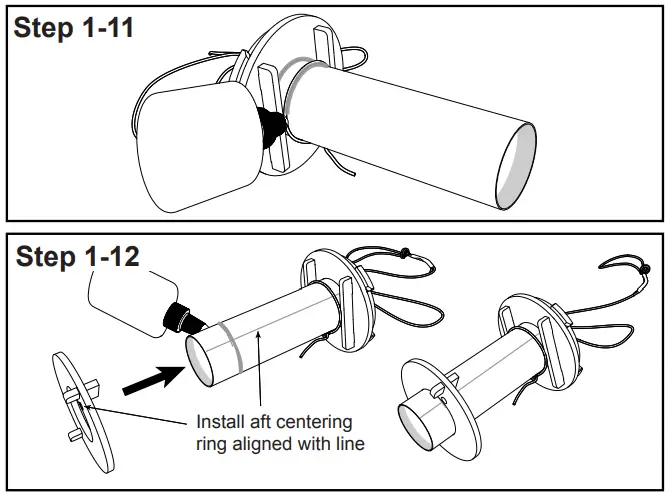 Step 1-11

Step 1-12

Install aft centering ring aligned with line