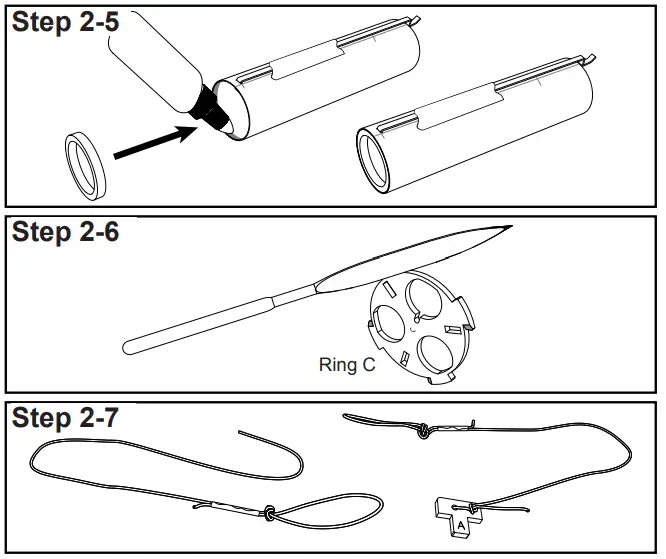 Step 2-5

Step 2-6

Ring C

Step 2-7

A