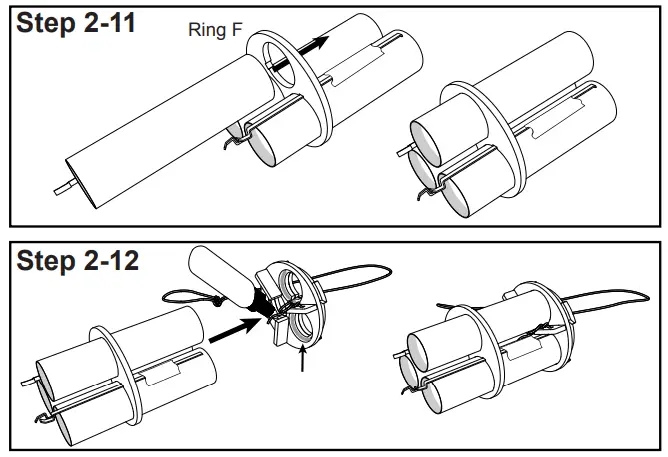 Step 2-11

Ring F

Step 2-12