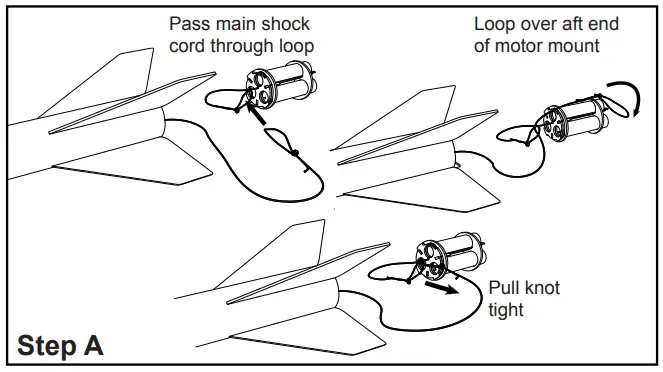 Pass main shock cord through loop

Loop over aft end of motor mount

Pull knot tight

Step A