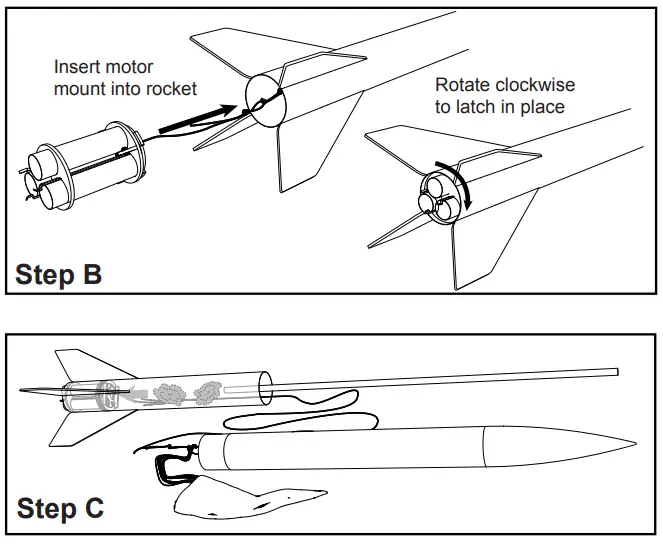 Insert motor mount into rocket

Rotate clockwise to latch in place

Step B

Step C