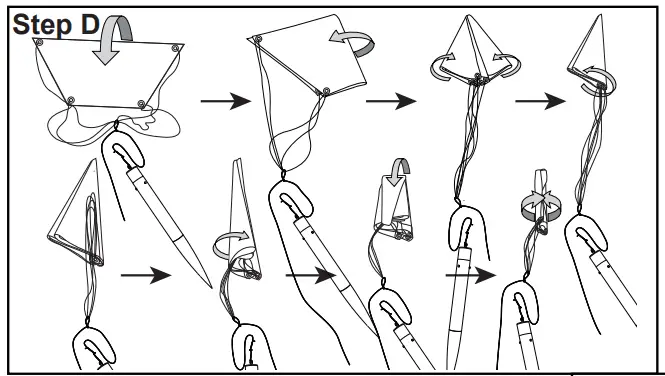 Step D