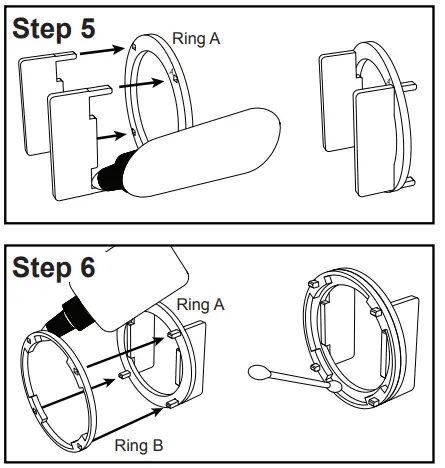 Step 5

Ring A

Step 6

Ring A

Ring B