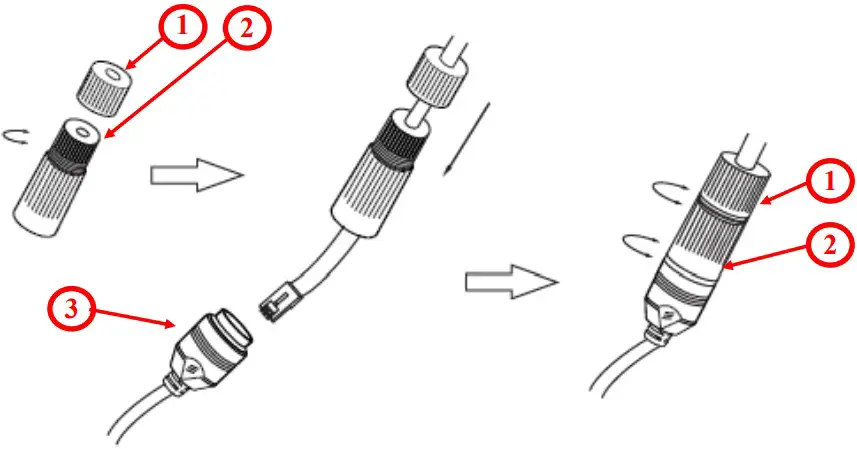 1
2
3
1
2