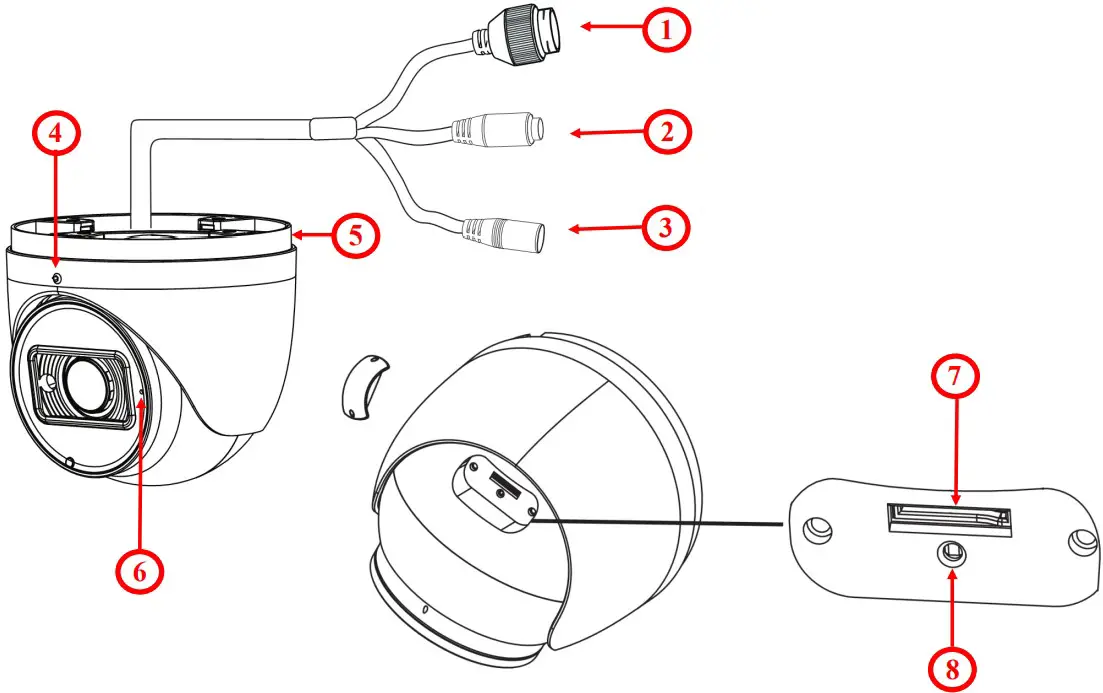 1
2
3
4
5
6
7
8