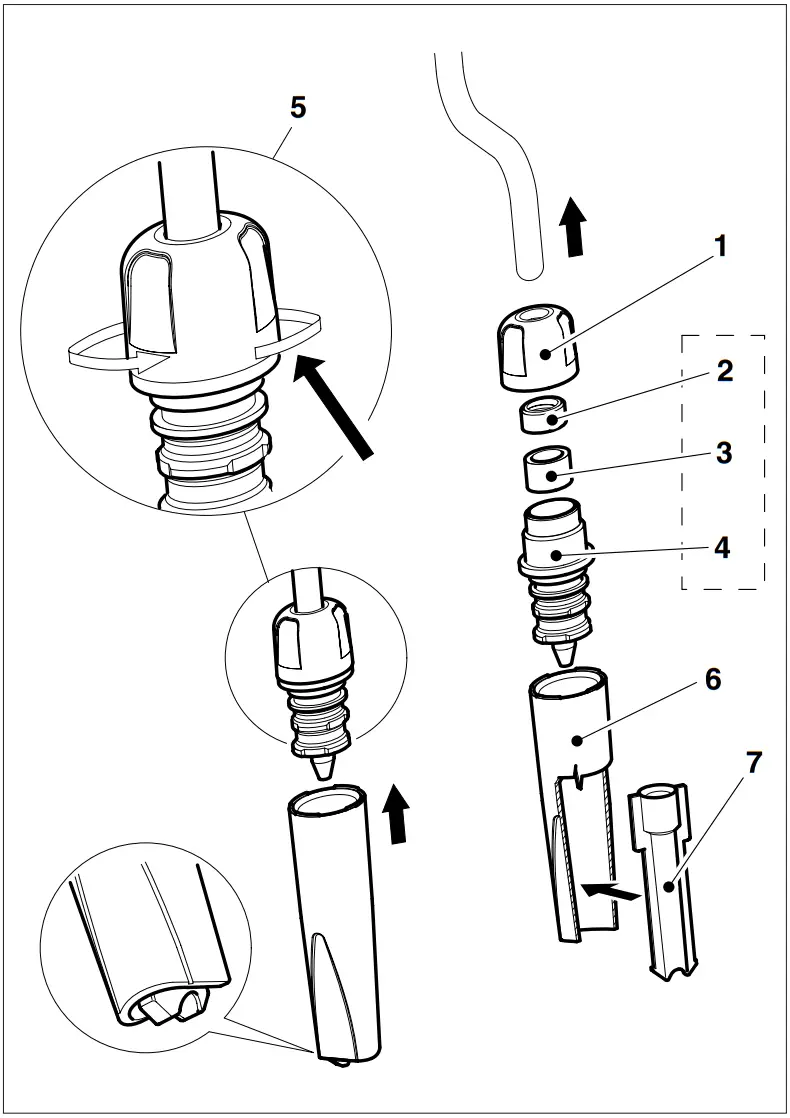 5
1
2
3
4
6
7