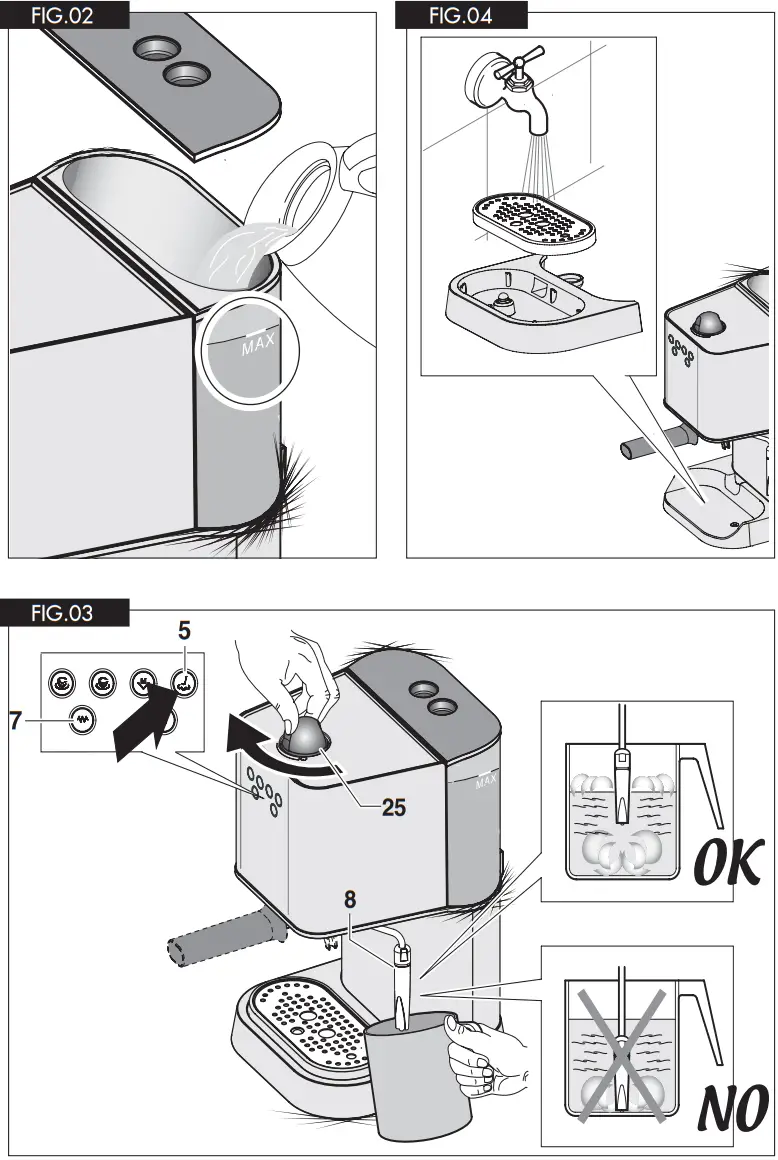 FIG.02

MAX

FIG.04

FIG.03

5

7

25

MAX

8

OK

NO