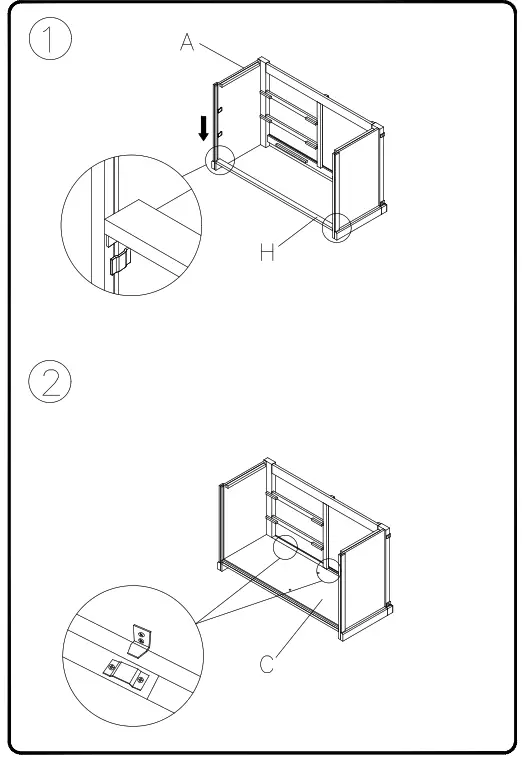 1

A

H

2

C