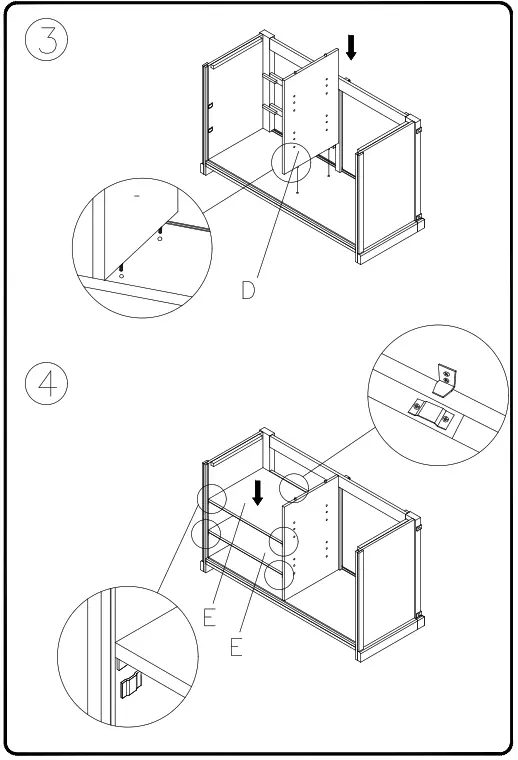 3

D

4

E

E