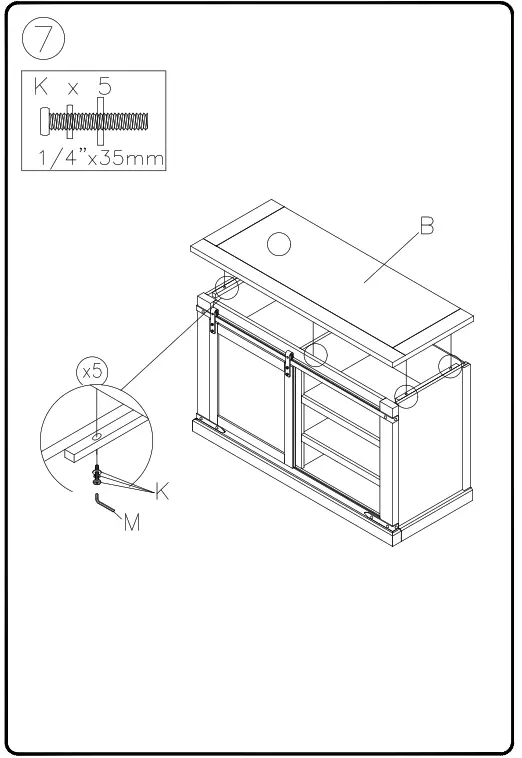 7

K x 5

1/4"x35mm

B

x5

K

M