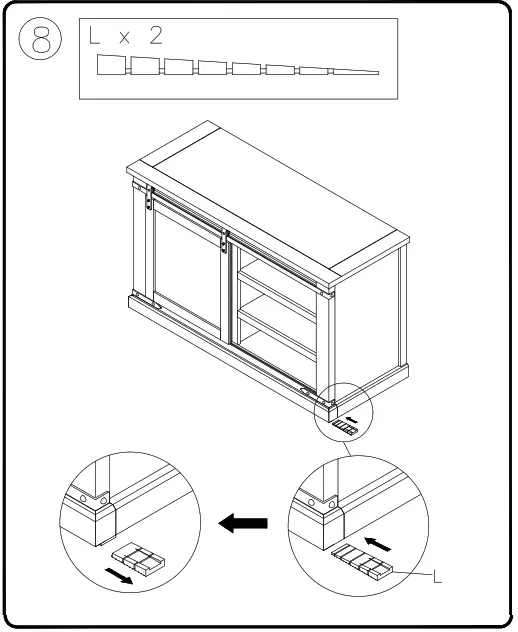 8

L x 2

L