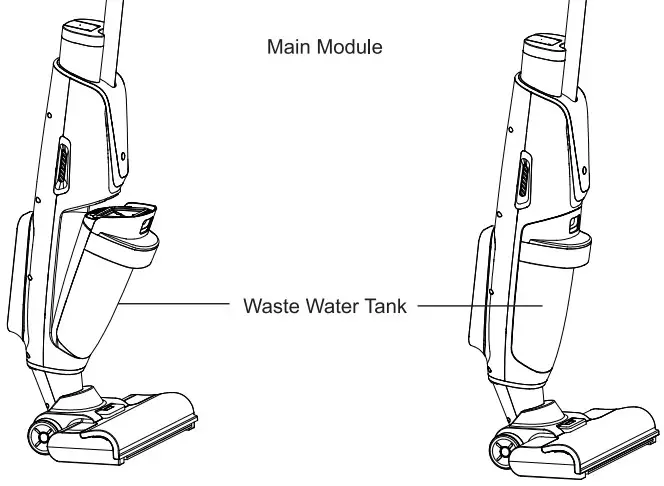 Main Module

Waste Water Tank