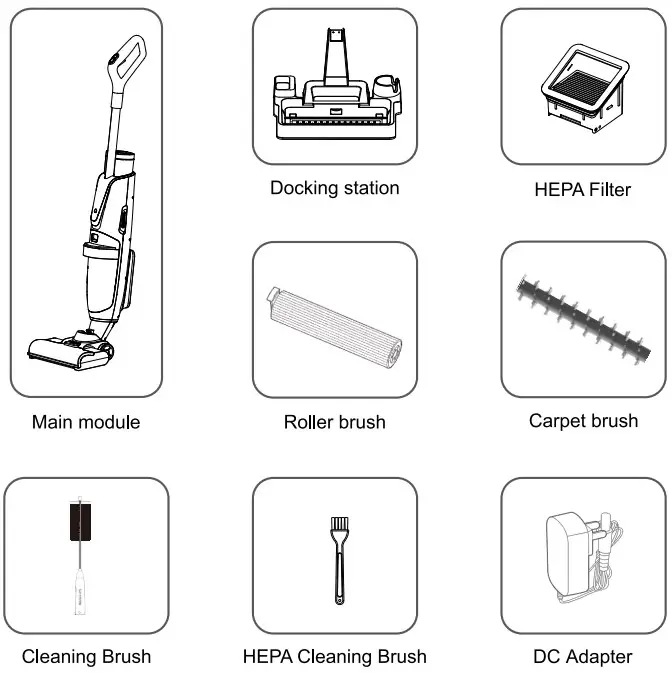 Docking station

HEPA Filter

Main module

Roller brush

Carpet brush

Cleaning Brush

HEPA Cleaning Brush

DC Adapter