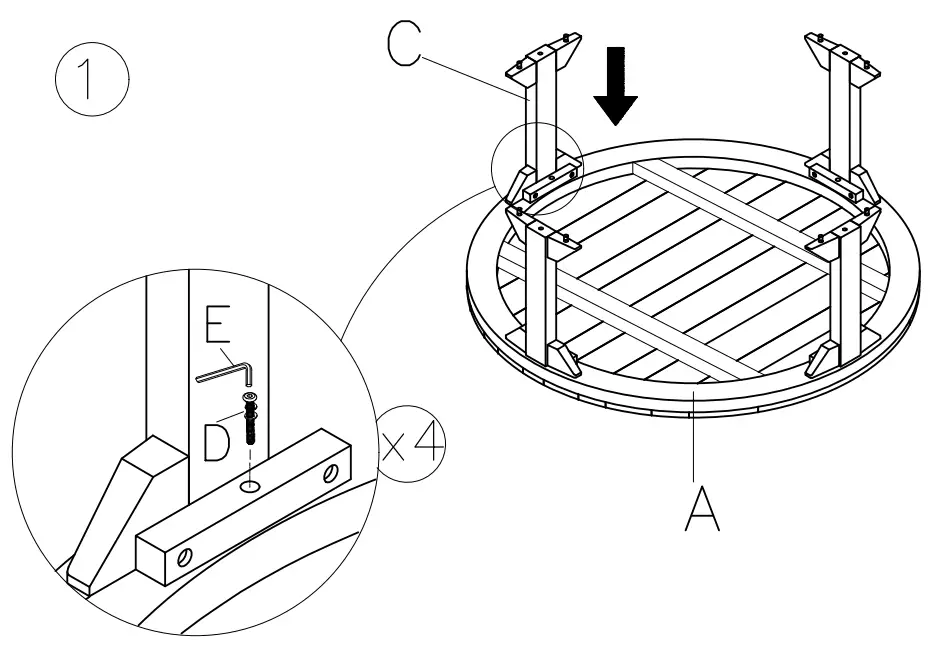 1

C

E

D

x4

A