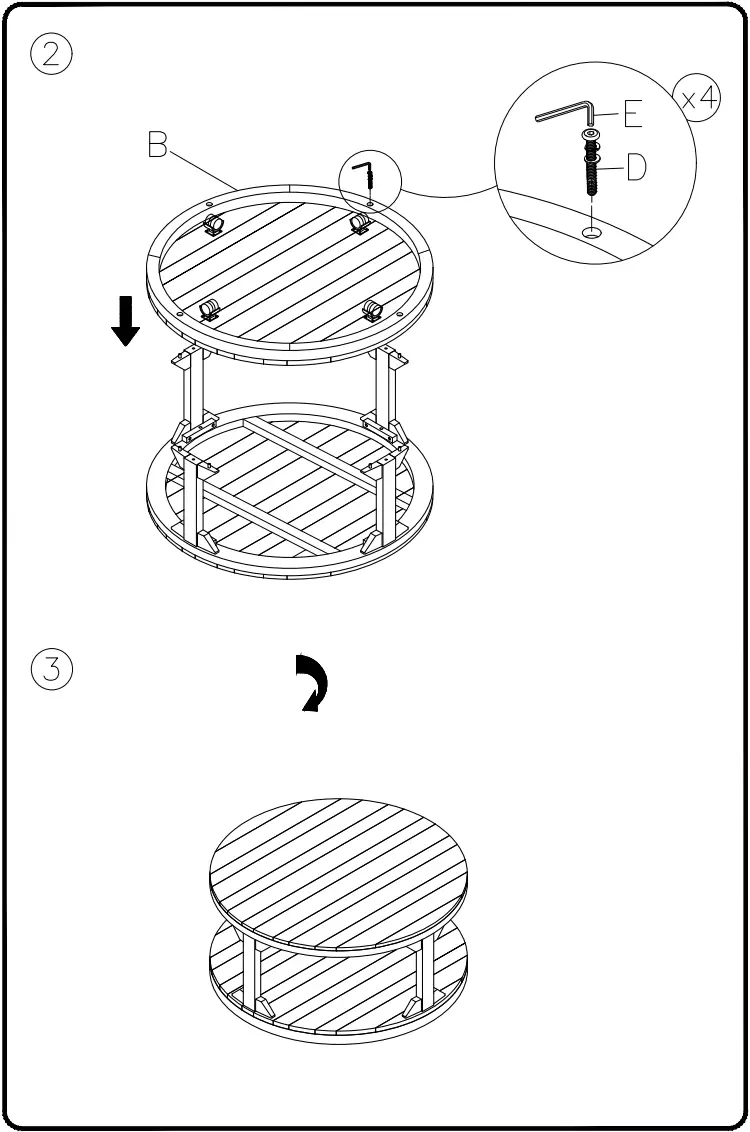 2

B

E

D

x4

3