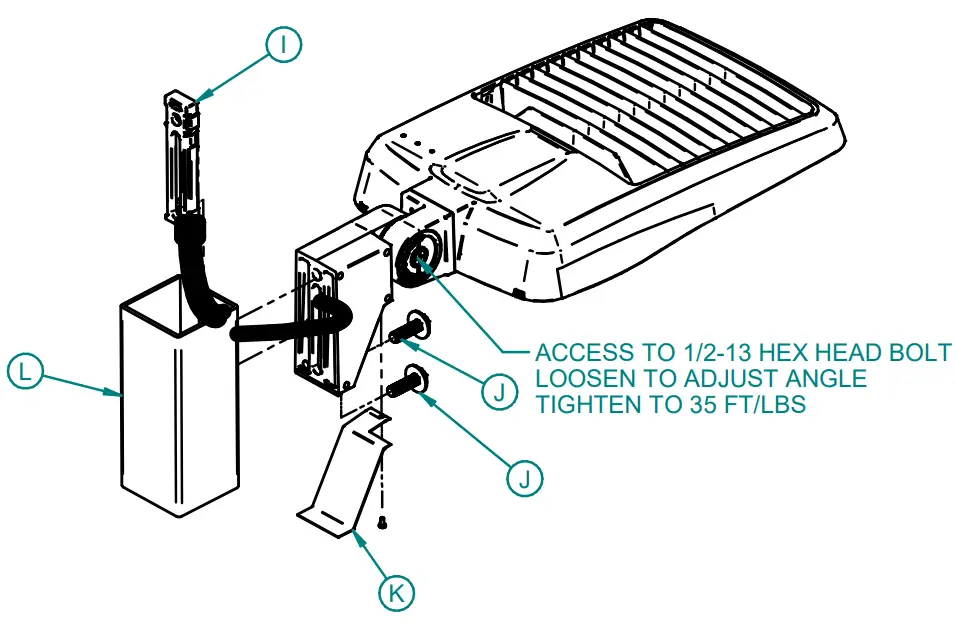 I

L

ACCESS TO 1/2-13 HEX HEAD BOLT
LOOSEN TO ADJUST ANGLE
TIGHTEN TO 35 FT/LBS

J

J

K