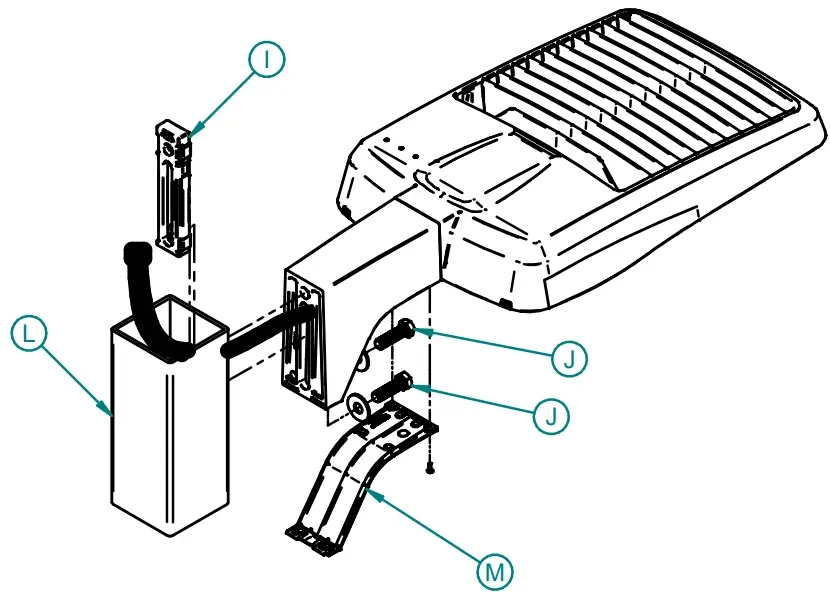 I
L
J
J
M