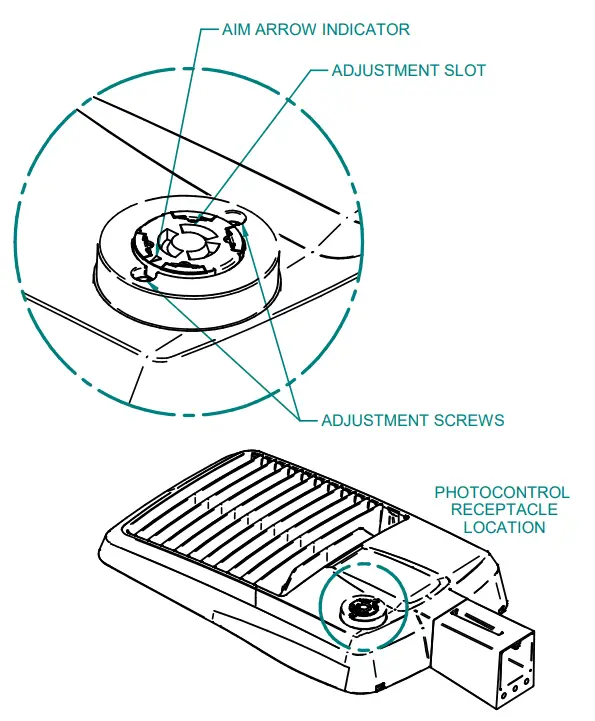 AIM ARROW INDICATOR
ADJUSTMENT SLOT
ADJUSTMENT SCREWS
PHOTOCONTROL RECEPTACLE LOCATION