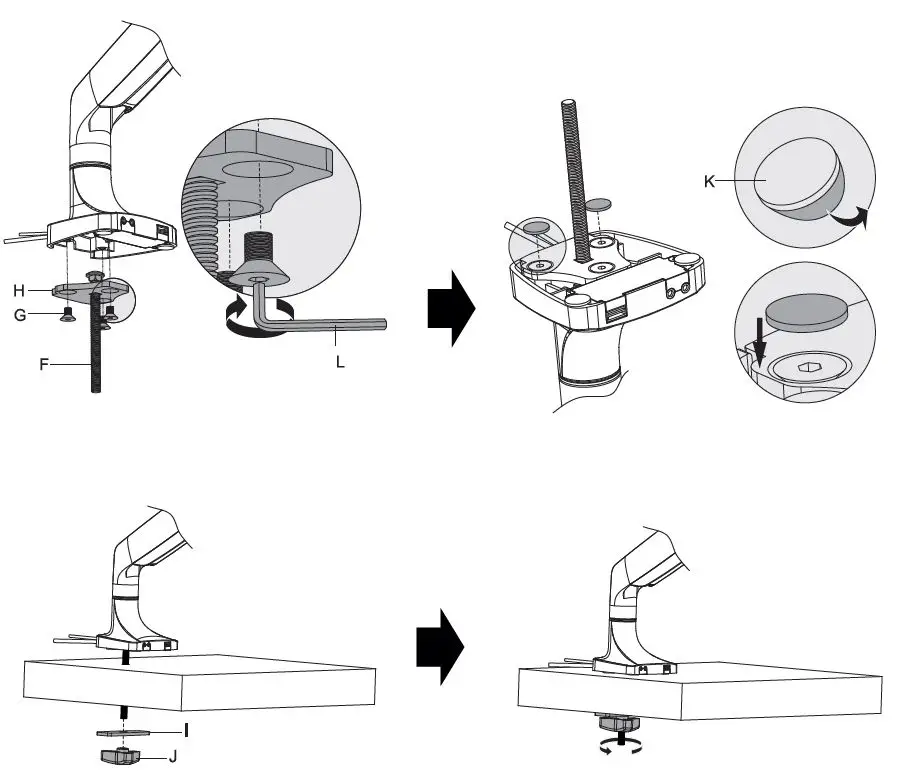 H
G
F
L
K
I
J