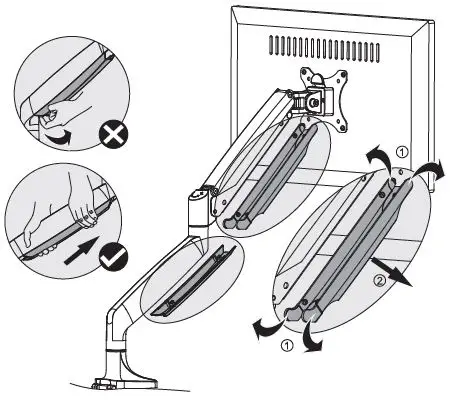 ①
②
①