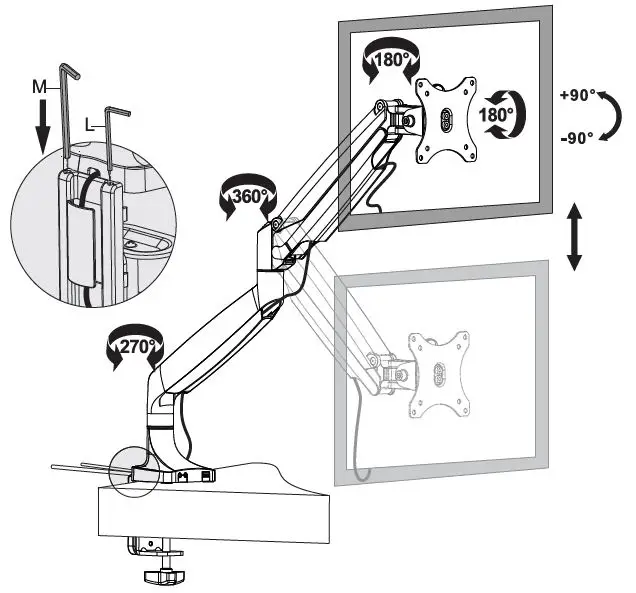 M
L
180°
180°
+90°
-90°
360°
270°