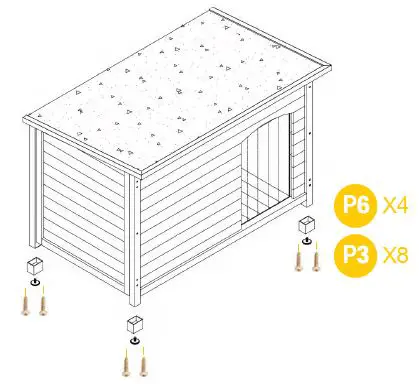 P6 X4

P3 X8