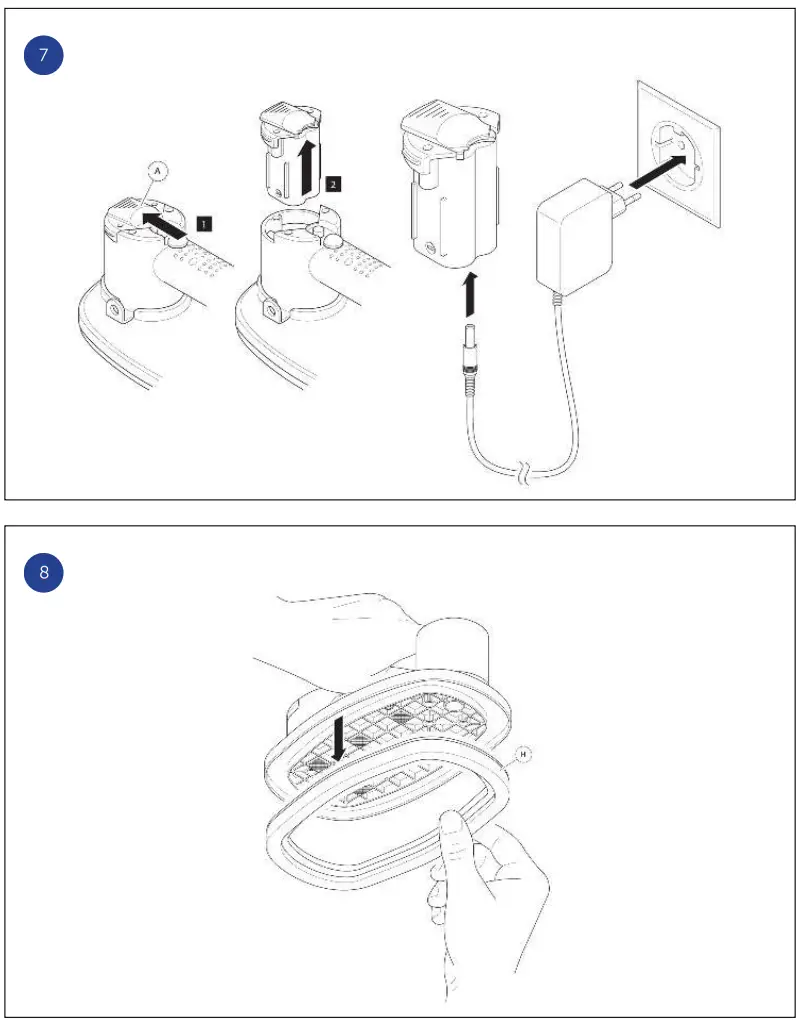 7

A

1

2

8

H