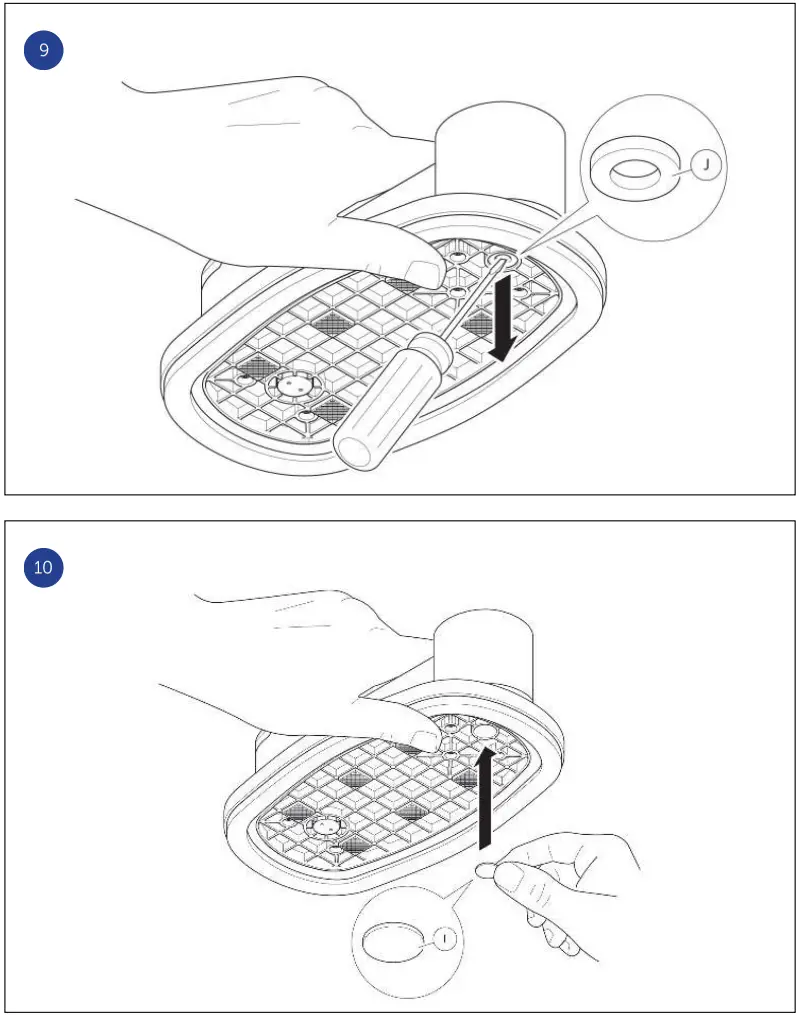 9

J

10

I