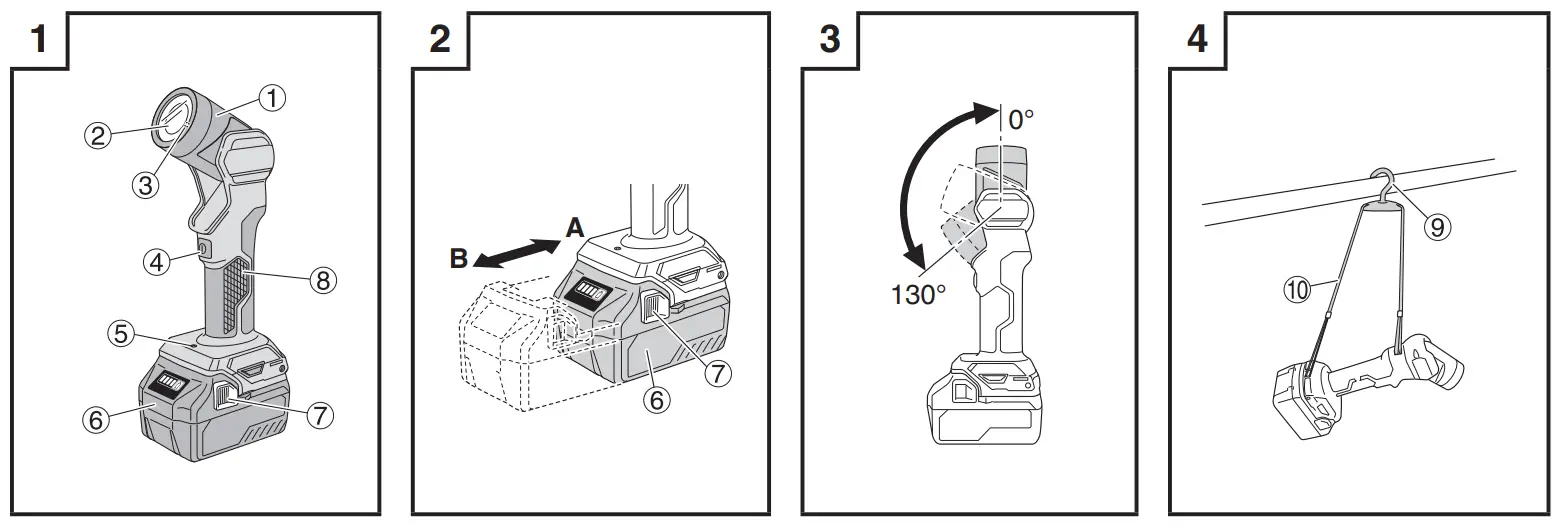 1
①
②
③
④
⑧
⑤
⑥
⑦

2
A
B
⑦
⑥

3
0°
130°

4
⑨
⑩