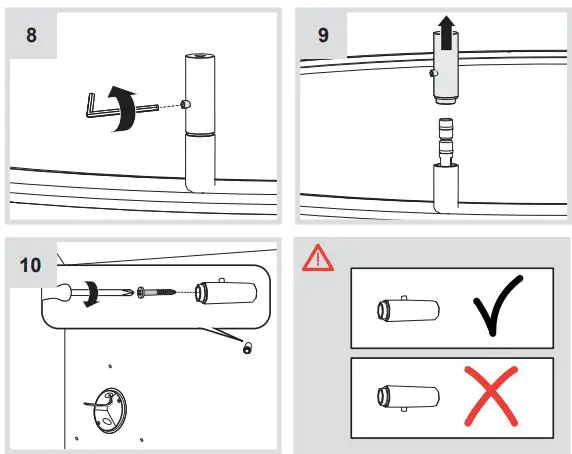 8

9

10