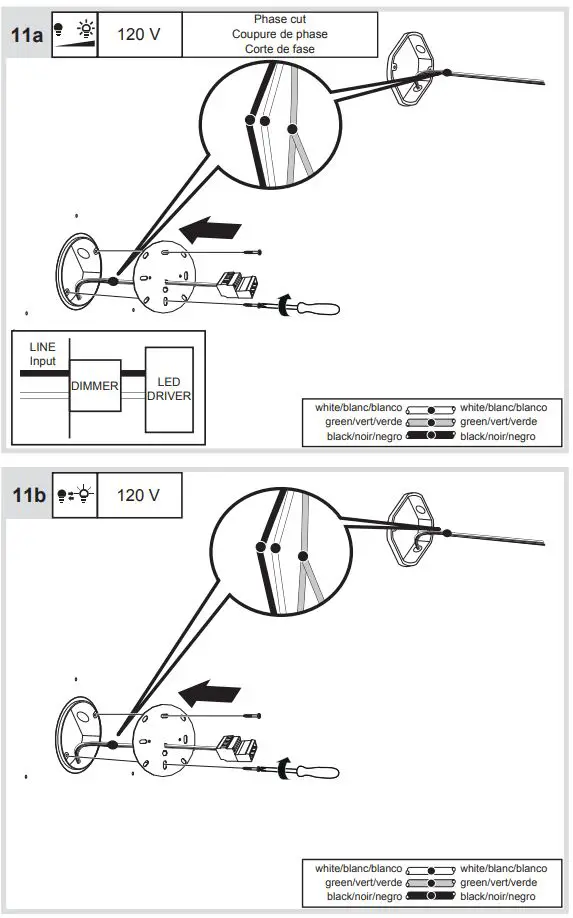 11a

120 V

Phase cut
Coupure de phase
Corte de fase

LINE
Input

DIMMER

LED
DRIVER

white/blanc/blanco white/blanc/blanco
green/vert/verde green/vert/verde
black/noir/negro black/noir/negro

11b

120 V

white/blanc/blanco white/blanc/blanco
green/vert/verde green/vert/verde
black/noir/negro black/noir/negro