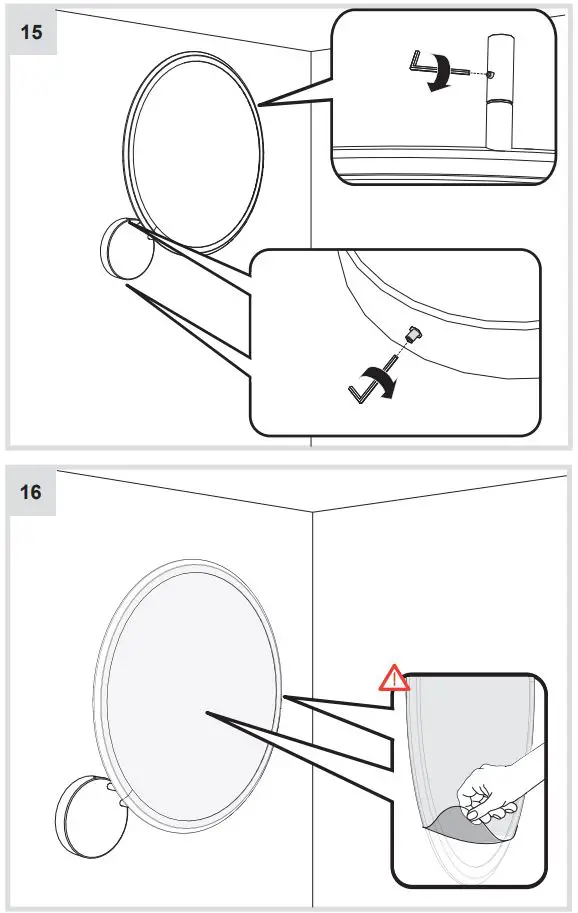 15

16