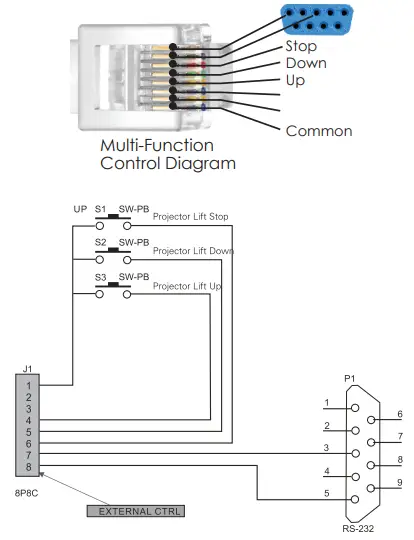 Stop
Down
Up
Common

Multi-Function
Control Diagram

UP S1 SW-PB
Projector Lift Stop
S2 SW-PB
Projector Lift Down
S3 SW-PB
Projector Lift Up

J1
1
2
3
4
5
6
7
8
8P8C

EXTERNAL CTRL

P1
1
2
3
4
5
6
7
8
9
RS-232