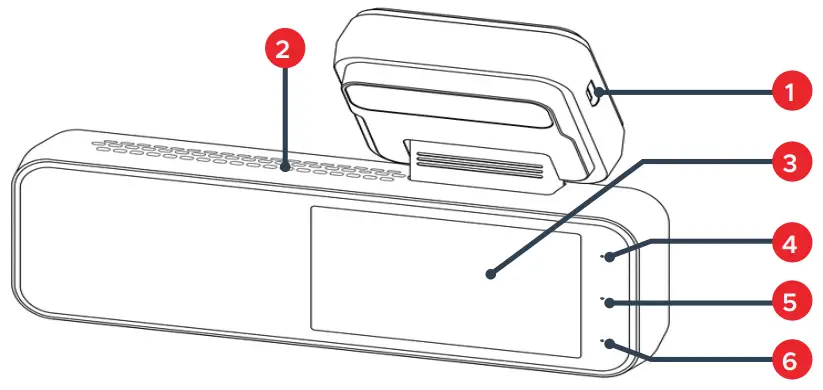 2
1
3
4
5
6