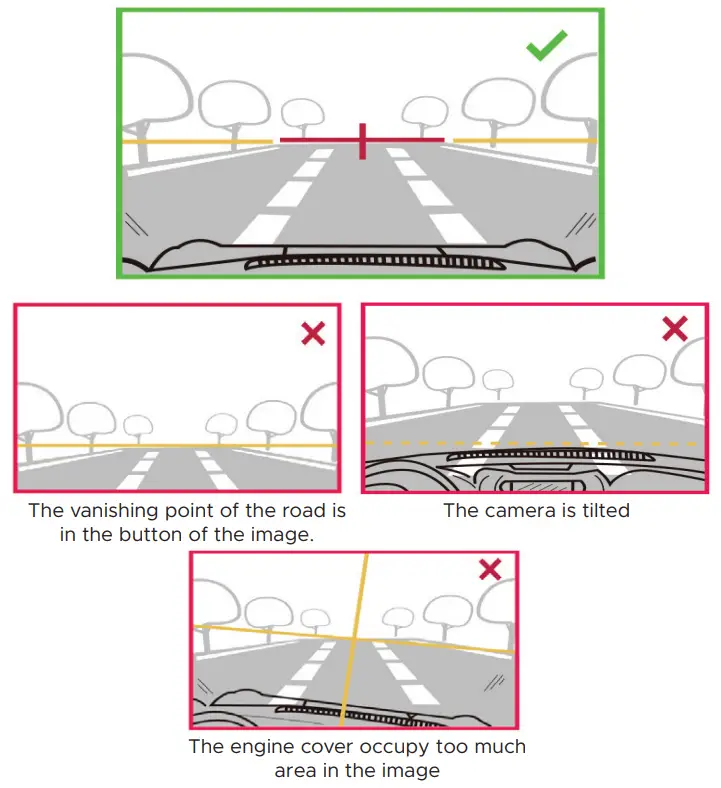 The vanishing point of the road is in the button of the image.

The camera is tilted

The engine cover occupy too much area in the image