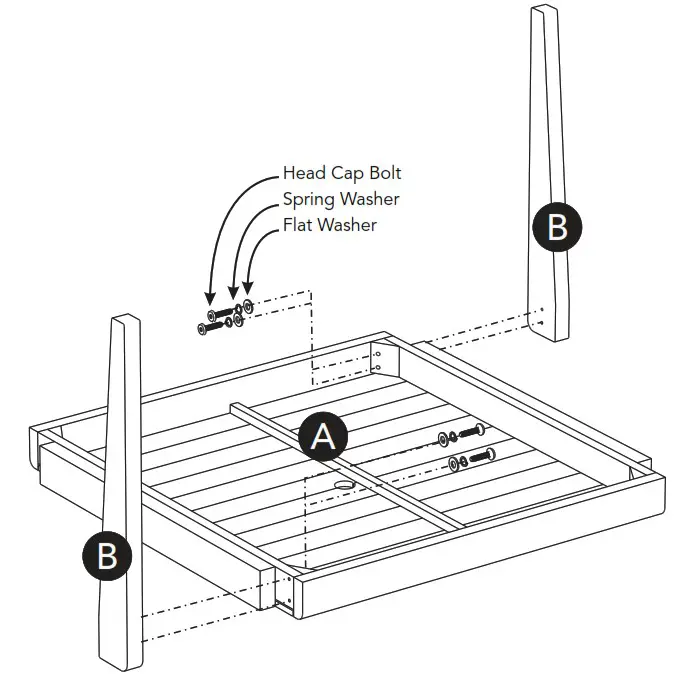 Head Cap Bolt
Spring Washer
Flat Washer

B

A

B