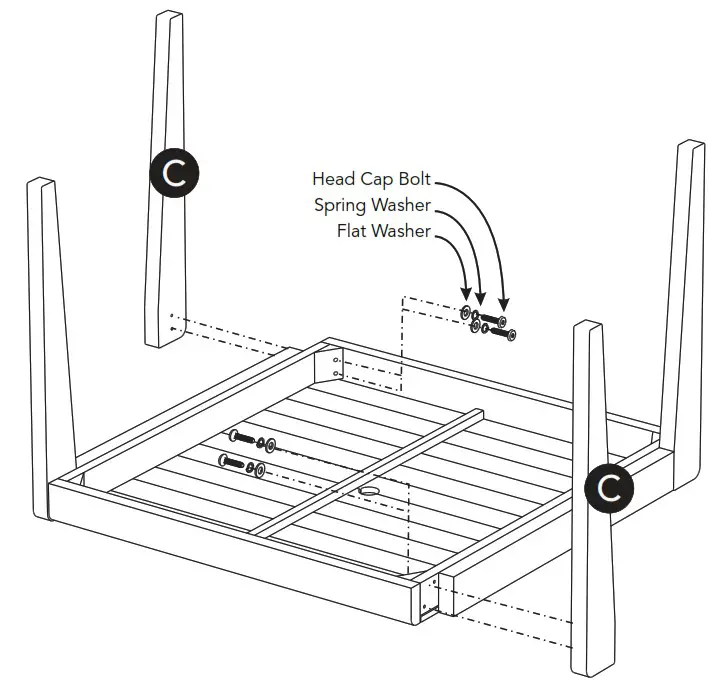 C

Head Cap Bolt
Spring Washer
Flat Washer

C