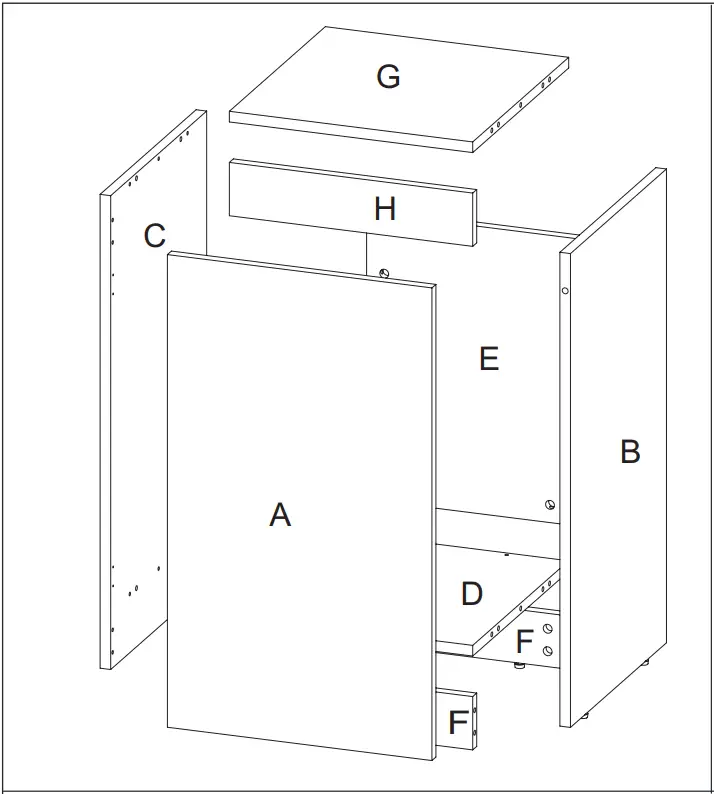 G
H
C
E
B
A
D
F
F