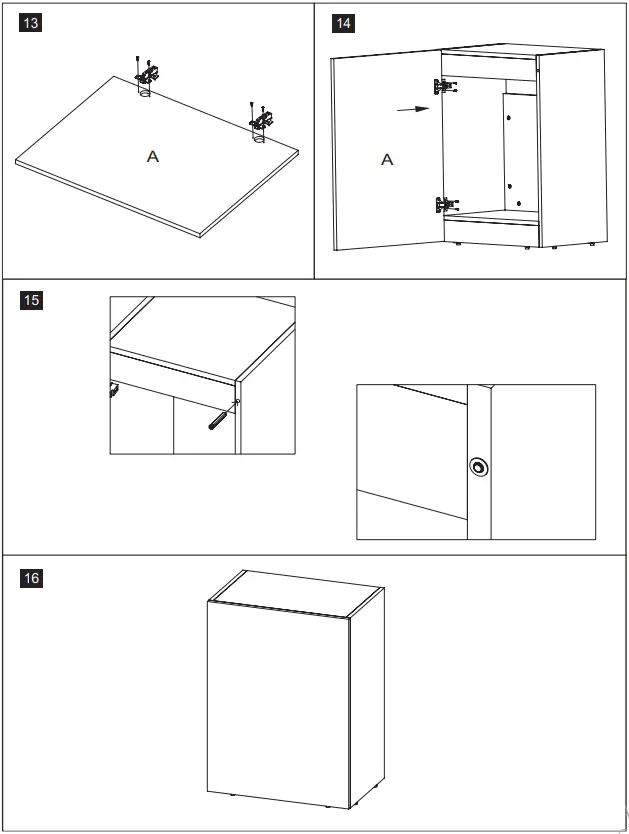 13

A

14

A

15

16