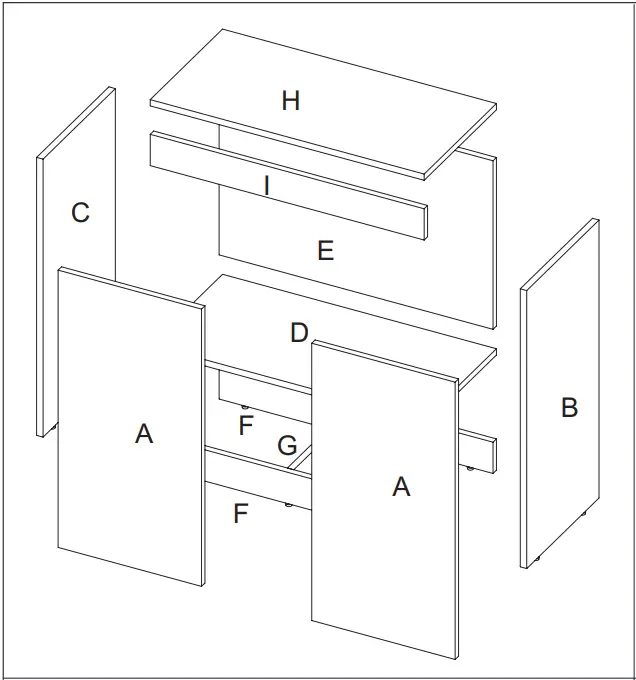 H
I
C
E
D
B
A
F
G
A
F