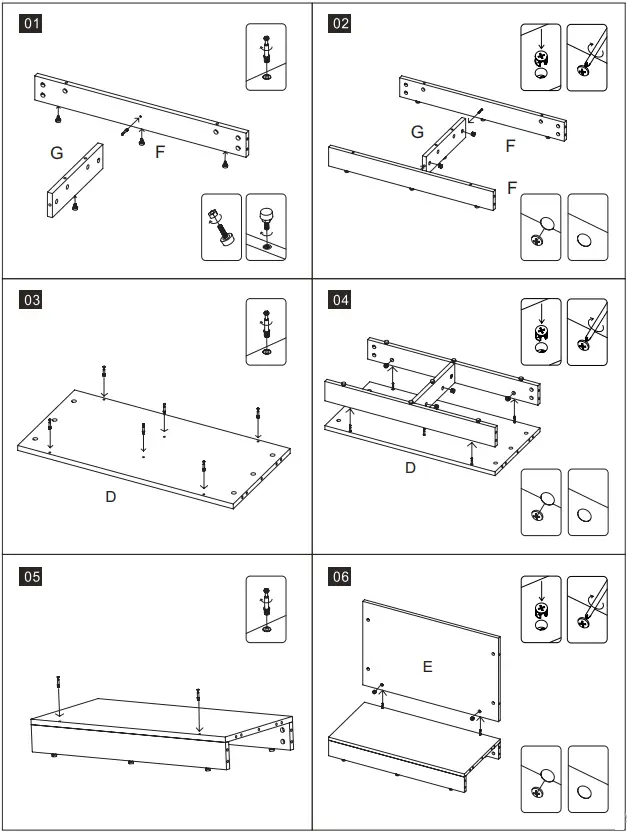 01

G

F

02

G

F

F

03

D

04

D

05

06

E