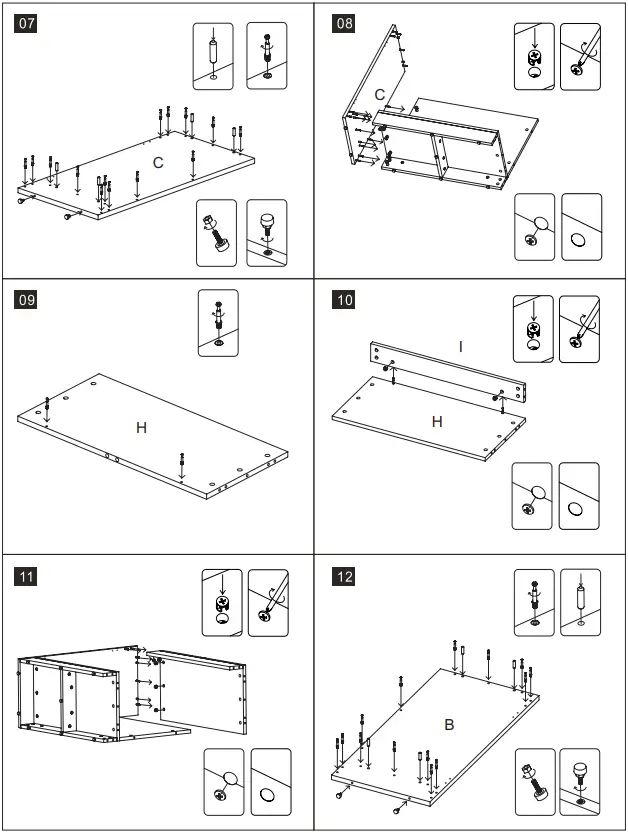 07

C

08

C

09

H

10

I

H

11

12

B