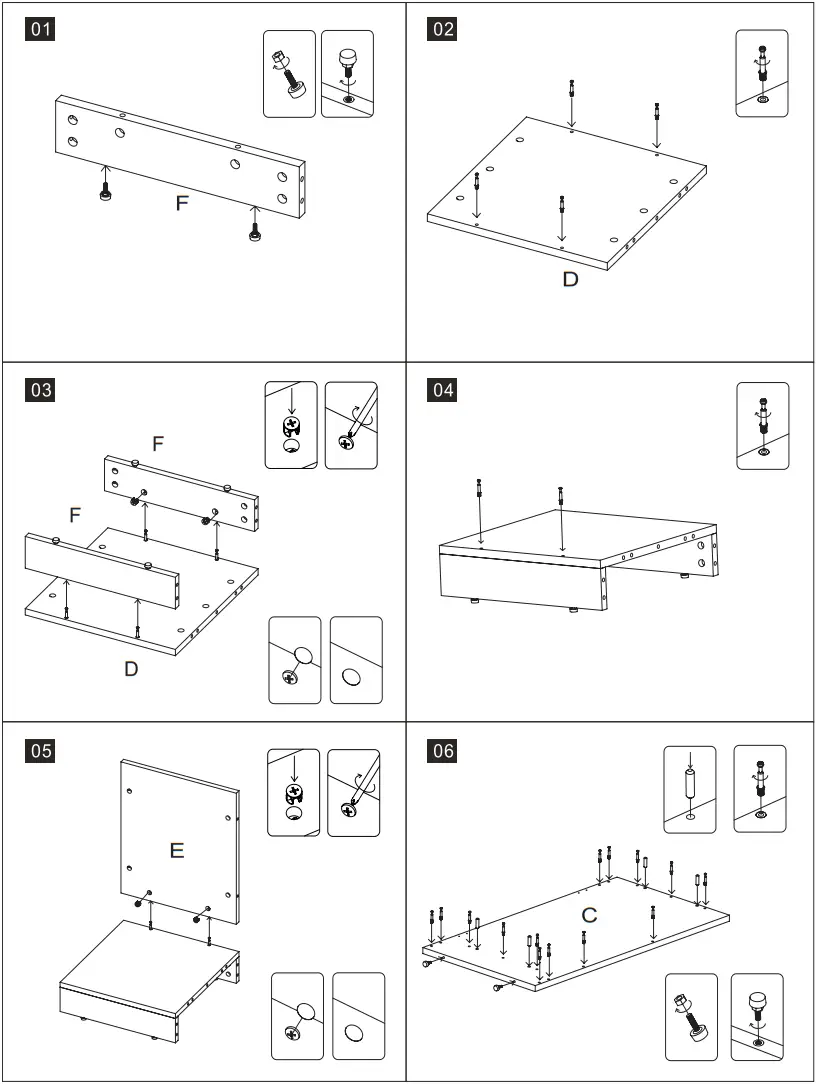 01

F

02

D

03

F

F

D

04

05

E

06

C