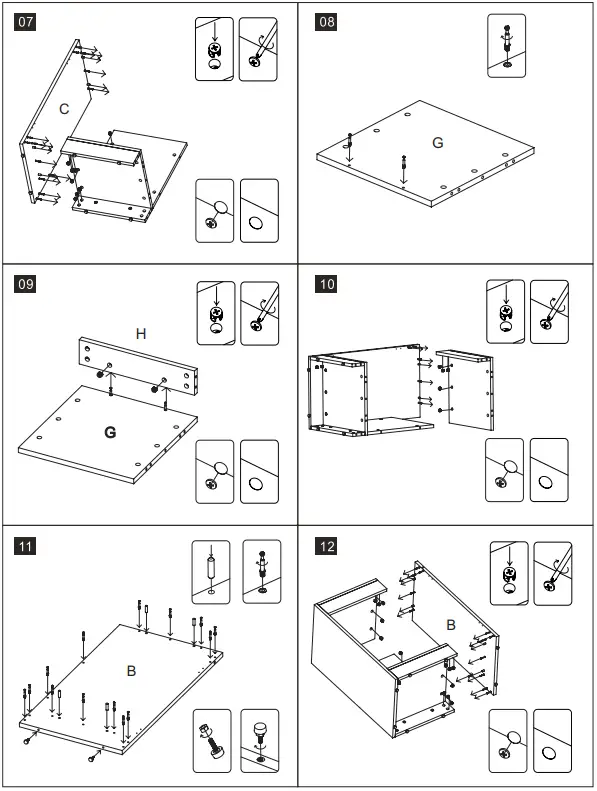 07

C

08

G

09

H

G

10

11

B

12

B