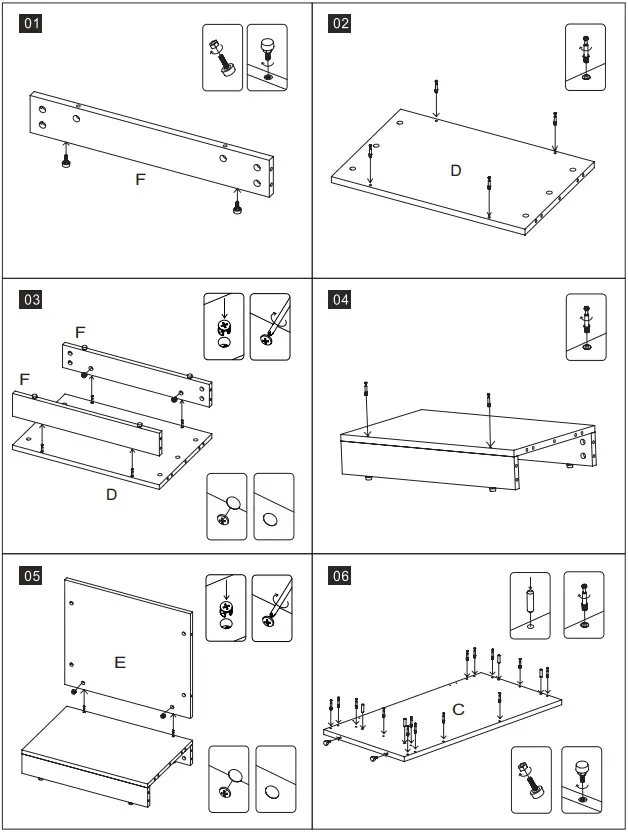 01

F

02

D

03

F

F

D

04

05

E

06

C