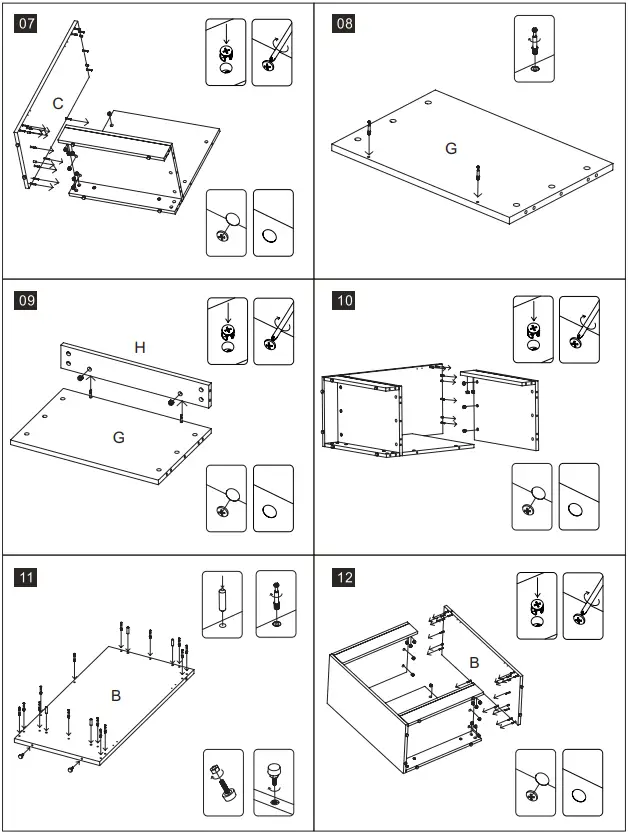 07

C

08

G

09

H

G

10

11

B

12

B